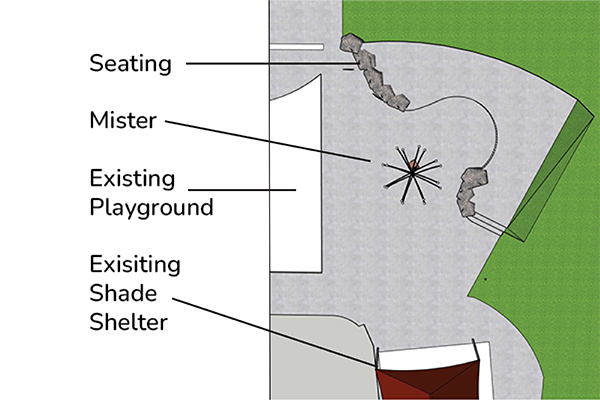 Seating

Mister

Existing Playground

Exisiting Shade Shelter